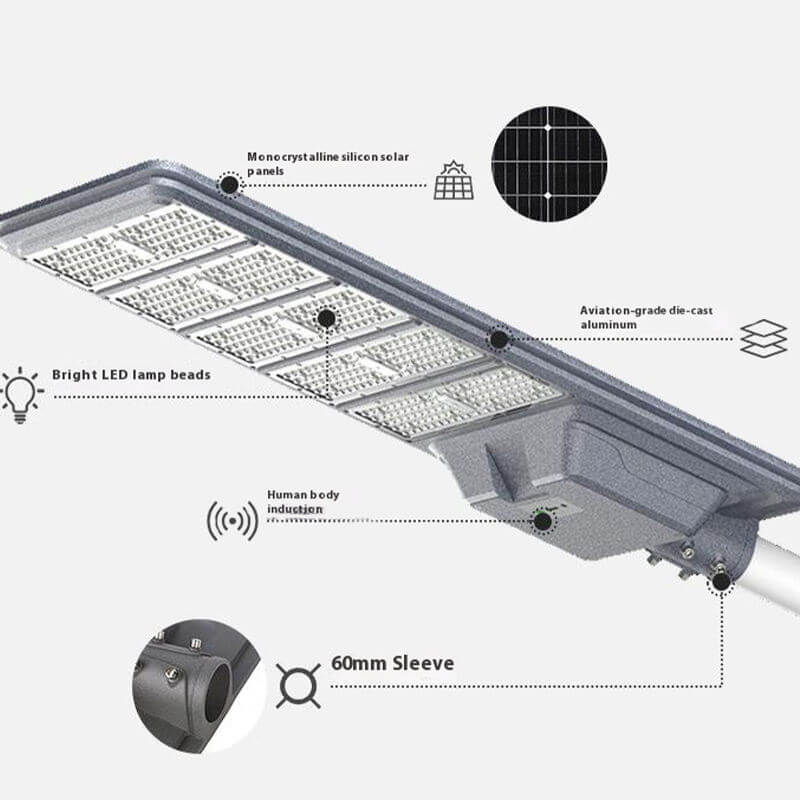 Monocrystalline silicon solar panels

Aviation-grade die-cast aluminum

Bright LED lamp beads

Human body induction

60mm Sleeve